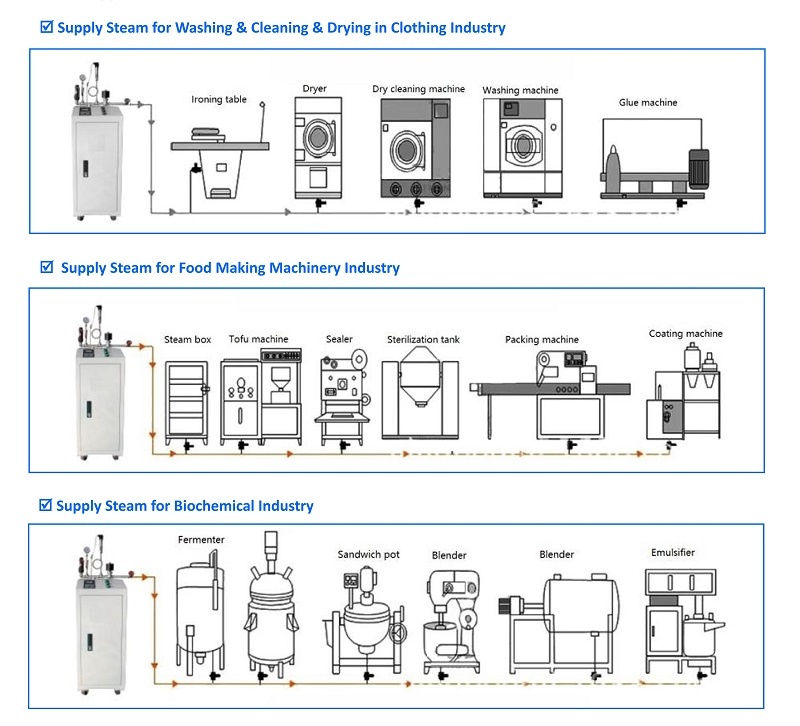 ☑ Supply Steam for Washing & Cleaning & Drying in Clothing Industry

Ironing table
Dryer
Dry cleaning machine
Washing machine
Glue machine

☑ Supply Steam for Food Making Machinery Industry

Steam box
Tofu machine
Sealer
Sterilization tank
Packing machine
Coating machine

☑ Supply Steam for Biochemical Industry

Fermenter
Sandwich pot
Blender
Blender
Emulsifier